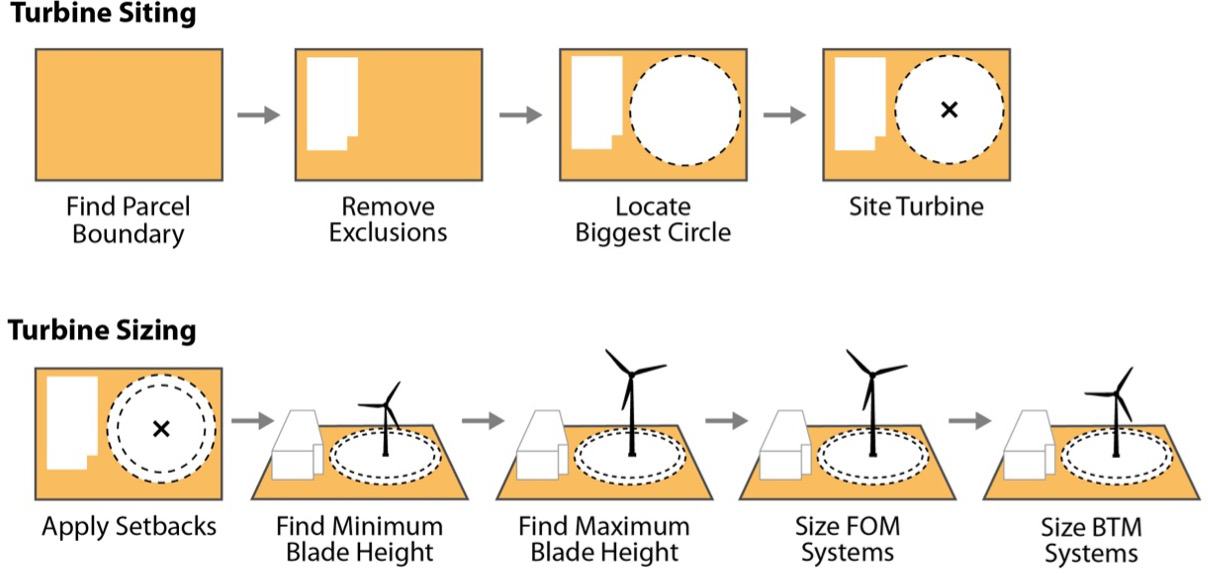 Turbine Siting

Find Parcel Boundary

Remove Exclusions

Locate Biggest Circle

Site Turbine

Turbine Sizing

Apply Setbacks

Find Minimum Blade Height

Find Maximum Blade Height

Size FOM Systems

Size BTM Systems