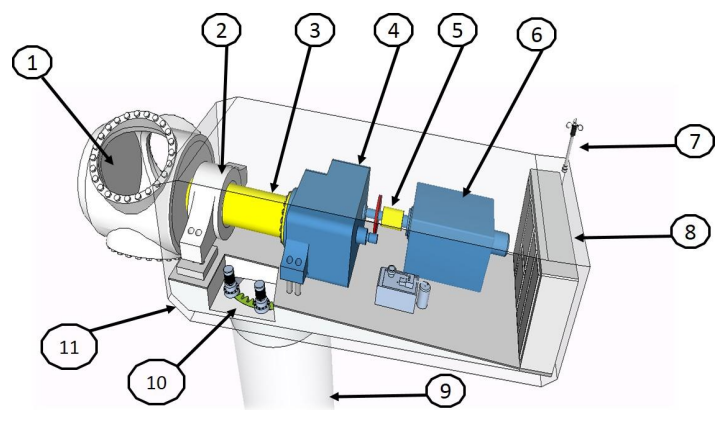 1
2
3
4
5
6
7
8
11
10
9