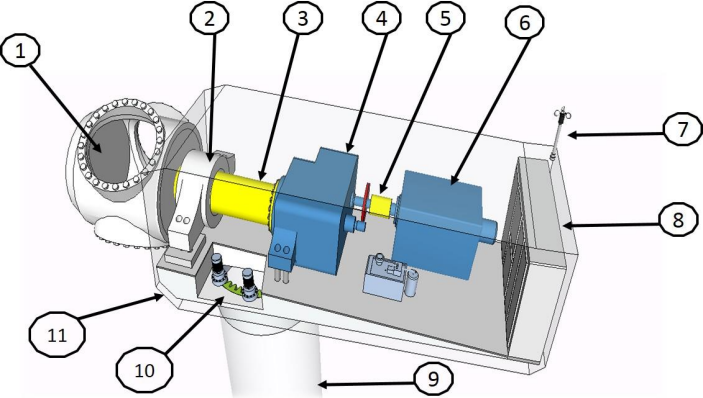 1
2
3
4
5
6
7
8
11
10
9