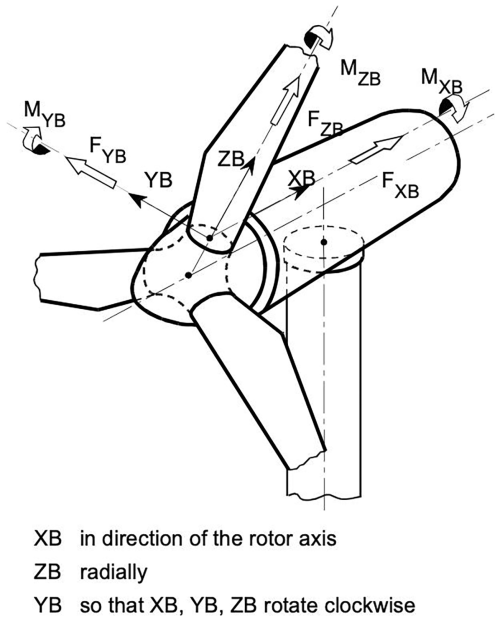 $M_{ZB}$
$M_{XB}$
$M_{YB}$
$F_{ZB}$
$F_{YB}$
ZB
YB
XB
$F_{XB}$

XB in direction of the rotor axis
ZB radially
YB so that XB, YB, ZB rotate clockwise