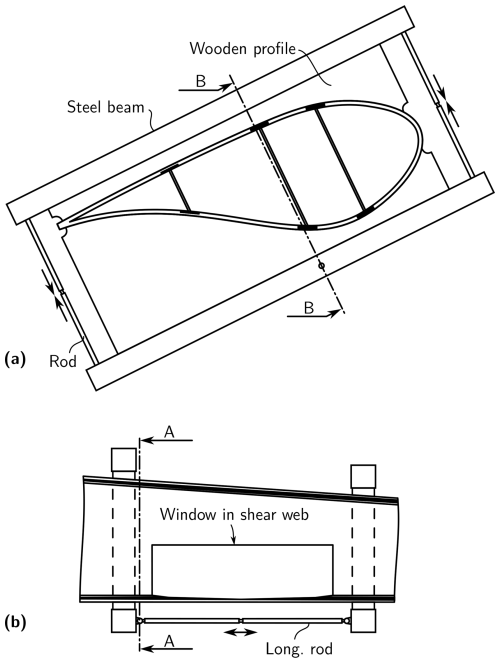 Wooden profile
B
Steel beam
B
(a)
Rod

A
Window in shear web
(b)
A
Long. rod