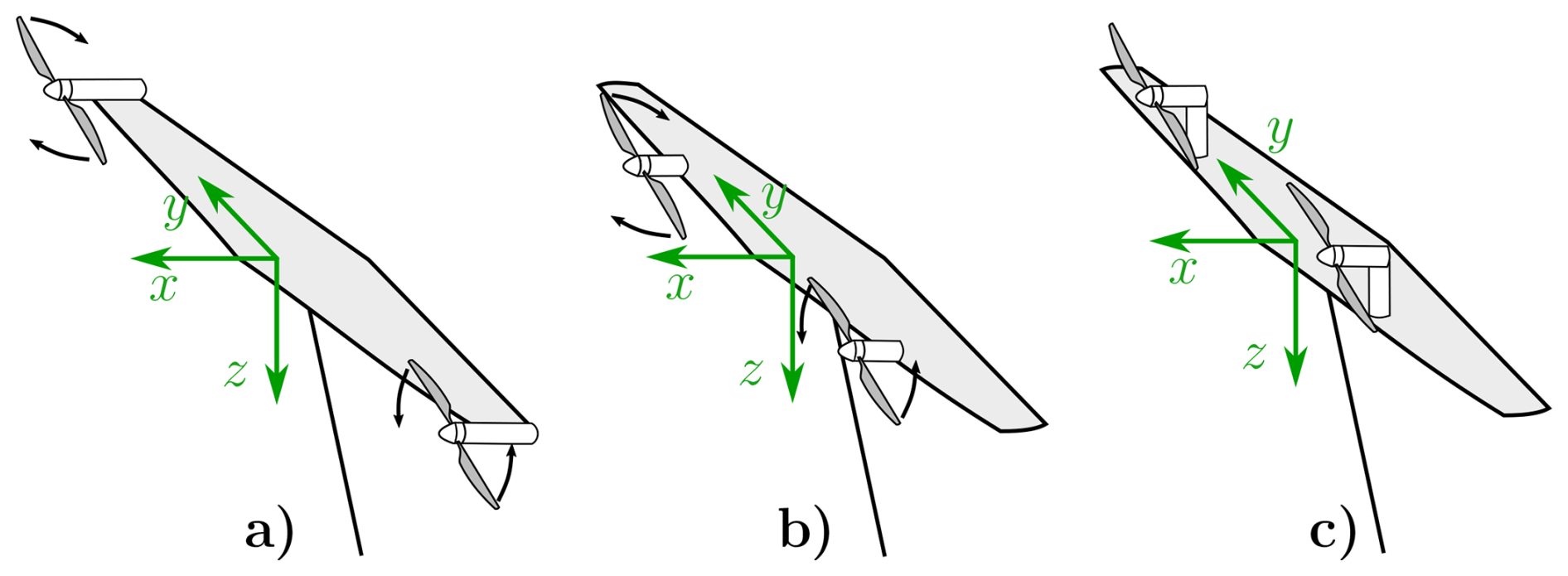 $y$
$x$
$z$
a)

$y$
$x$
$z$
b)

$y$
$x$
$z$
c)