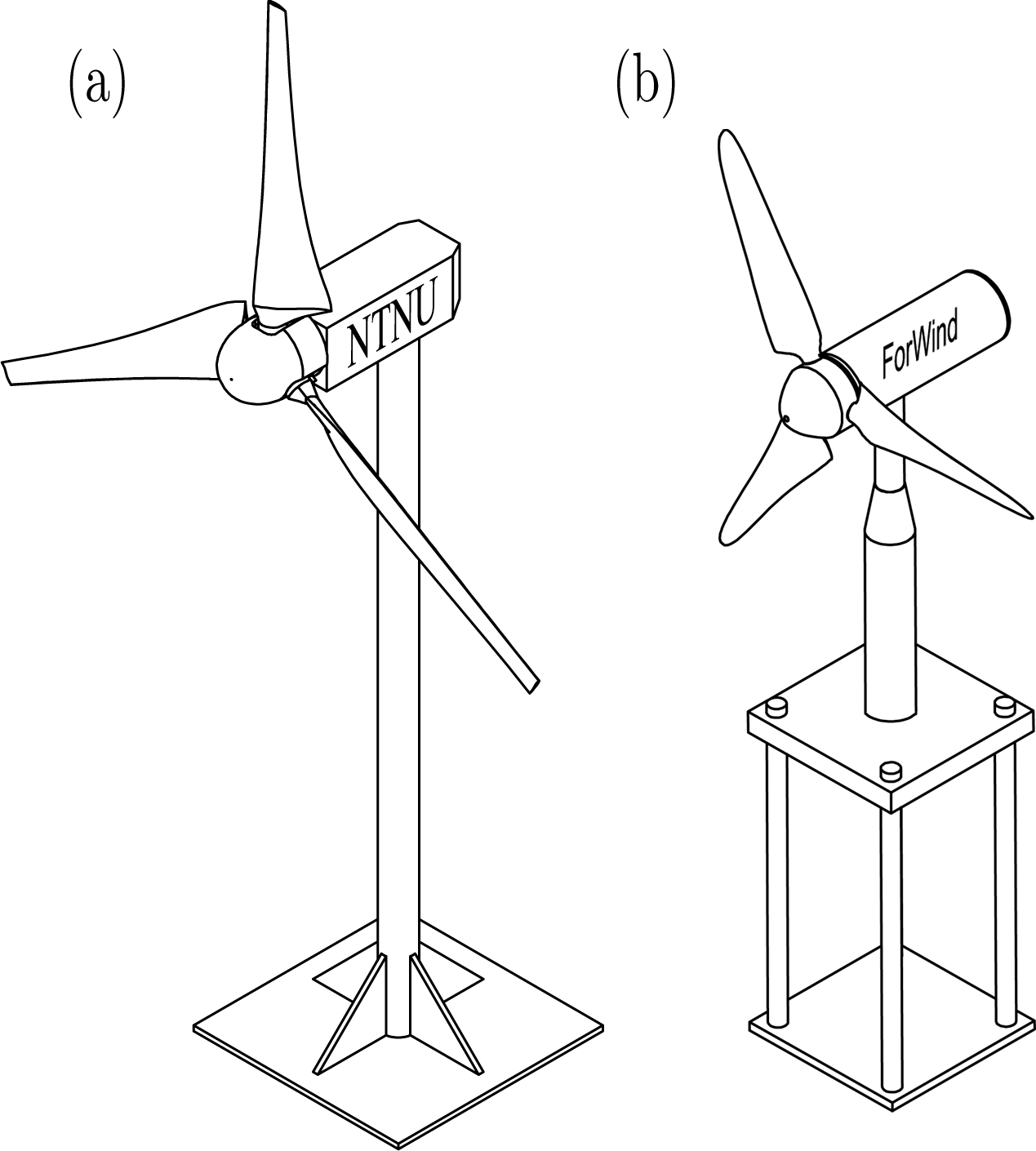 (a)

NTNU

(b)

ForWind