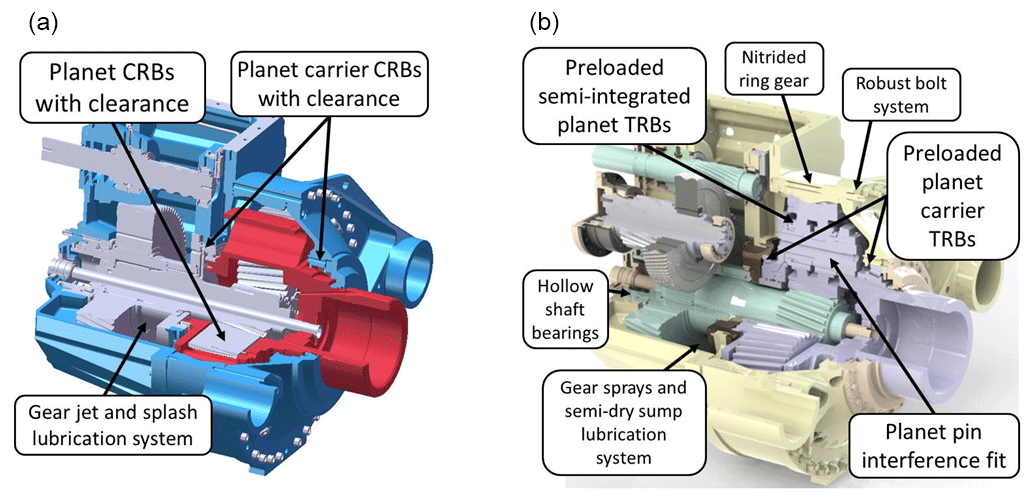 (a)

Planet CRBs with clearance

Planet carrier CRBs with clearance

Gear jet and splash lubrication system

(b)

Preloaded semi-integrated planet TRBs

Nitrided ring gear

Robust bolt system

Preloaded planet carrier TRBs

Hollow shaft bearings

Gear sprays and semi-dry sump lubrication system

Planet pin interference fit