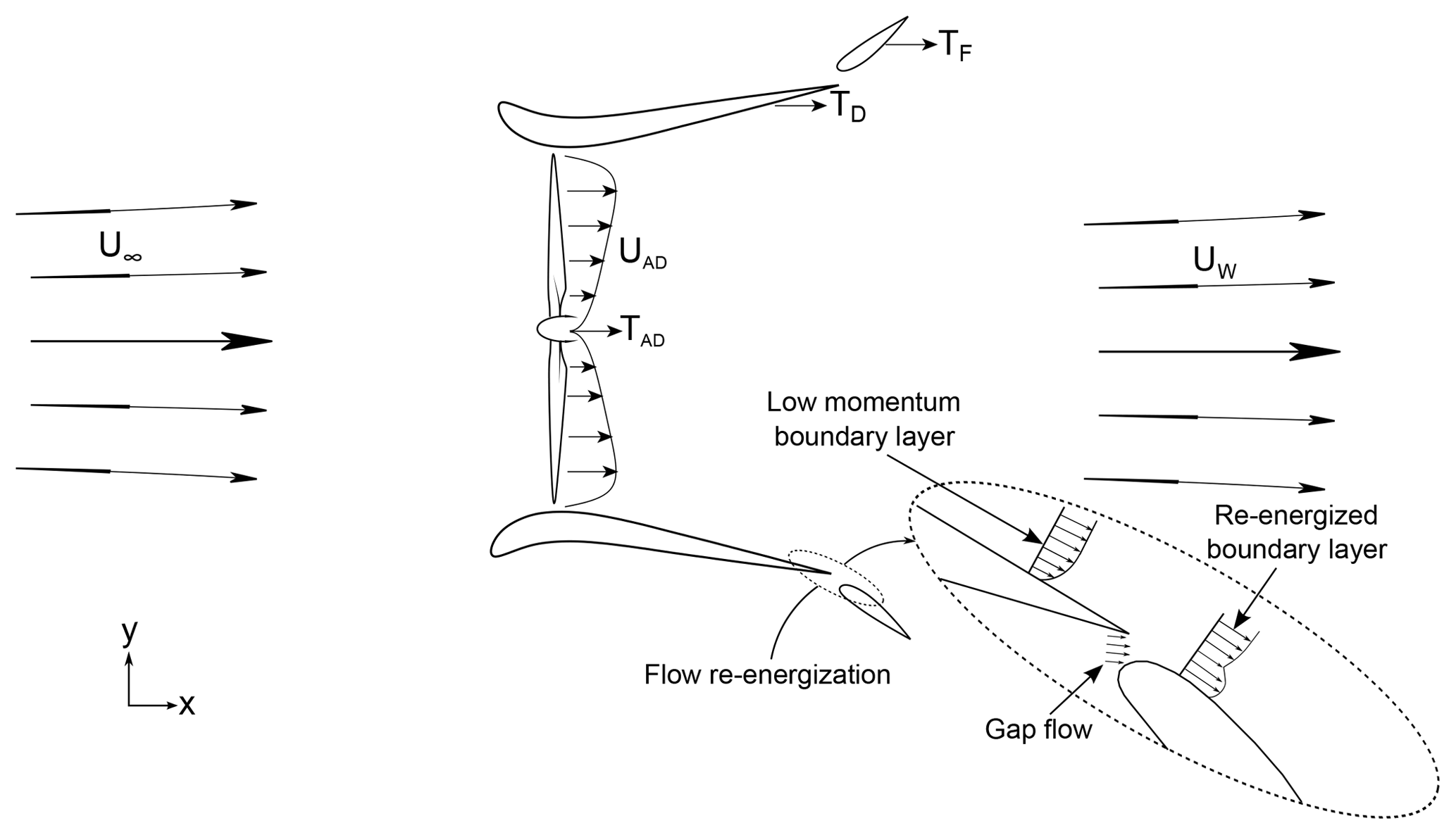 $T_F$

$T_D$

$U_\infty$

$U_{AD}$

$T_{AD}$

$U_W$

Low momentum boundary layer

Re-energized boundary layer

Flow re-energization

Gap flow

y

x