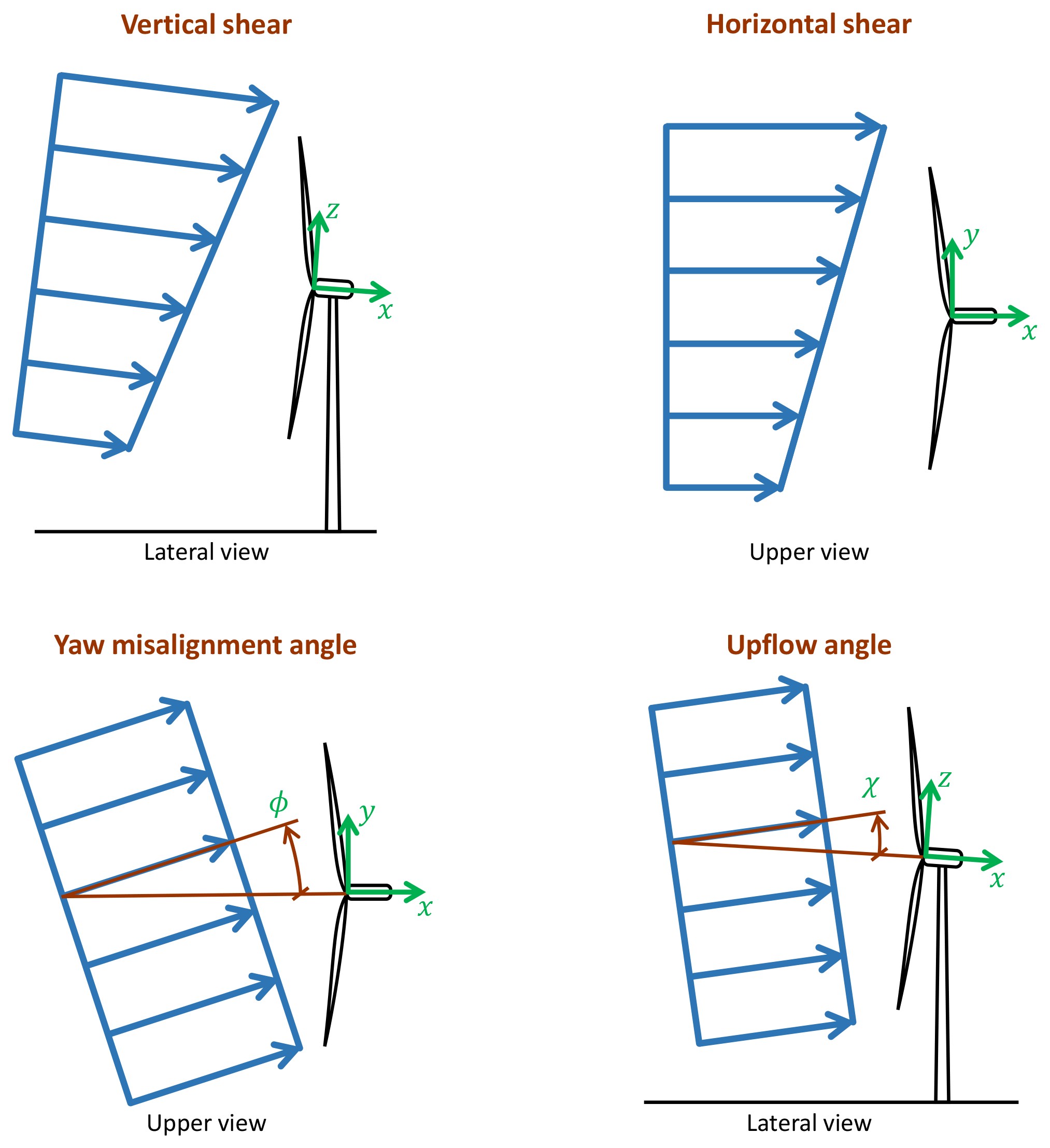 Vertical shear

$z$

$x$

Lateral view

Horizontal shear

$y$

$x$

Upper view

Yaw misalignment angle

$\phi$

$y$

$x$

Upper view

Upflow angle

$\chi$

$z$

$x$

Lateral view