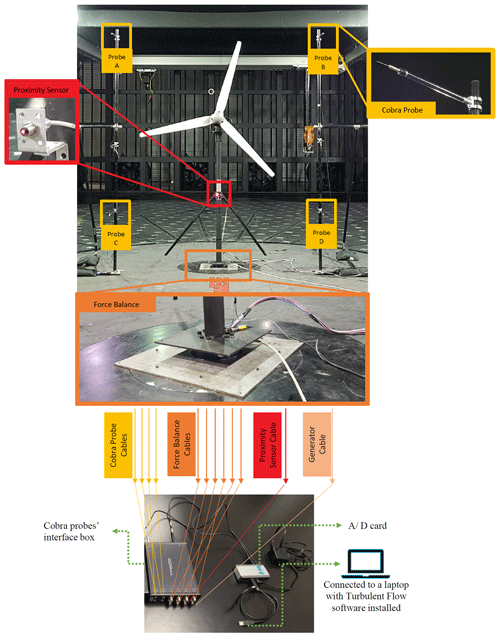 Probe A

Probe B

Cobra Probe

Proximity Sensor

Probe C

Probe D

Force Balance

Cobra Probe Cables

Force Balance Cables

Proximity Sensor Cable

Generator Cable

Cobra probes' interface box

A/ D card

Connected to a laptop with Turbulent Flow software installed