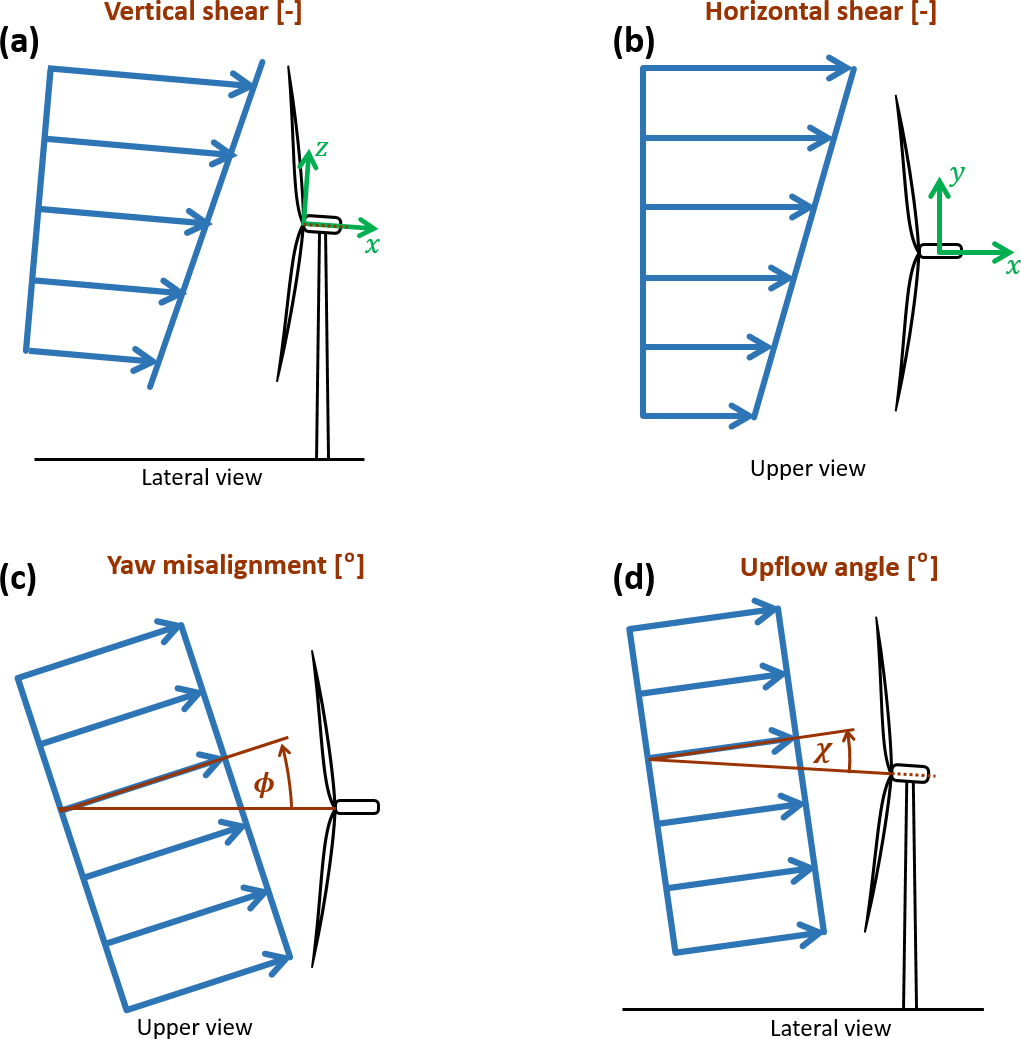 (a) Vertical shear [-]

$z$

$x$

Lateral view

(b) Horizontal shear [-]

$y$

$x$

Upper view

(c) Yaw misalignment [°]

$\phi$

Upper view

(d) Upflow angle [°]

$\chi$

Lateral view