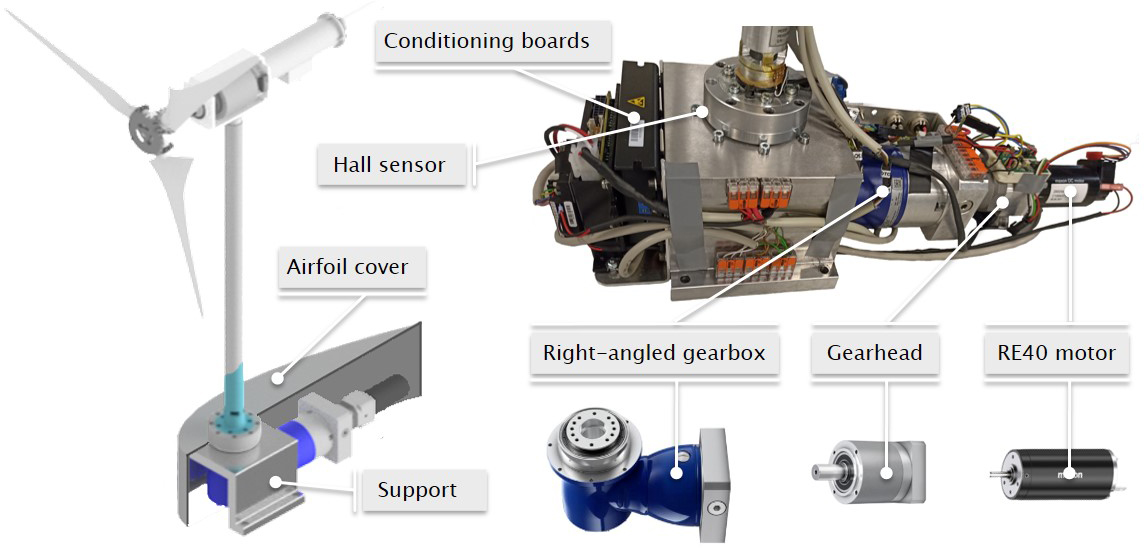 Conditioning boards

Hall sensor

Airfoil cover

Support

Right-angled gearbox

Gearhead

RE40 motor