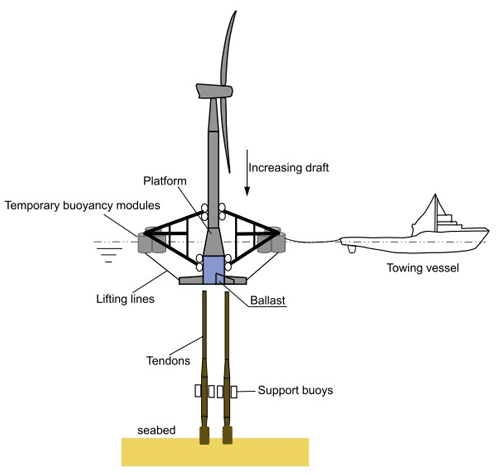 Increasing draft
Platform
Temporary buoyancy modules
Towing vessel
Lifting lines
Ballast
Tendons
Support buoys
seabed