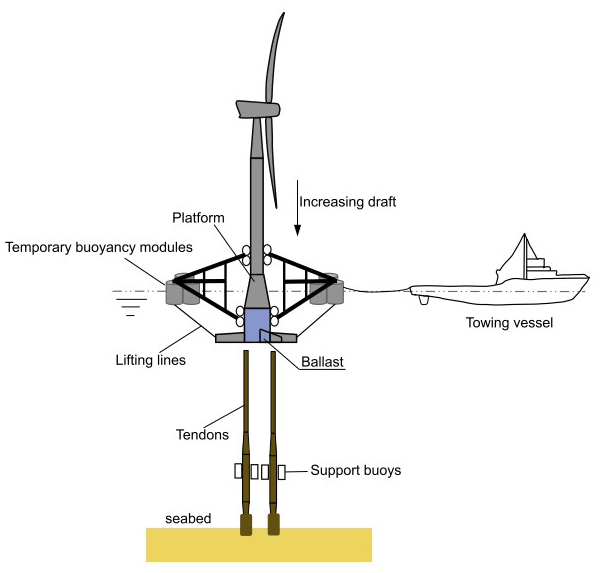 Increasing draft

Platform

Temporary buoyancy modules

Towing vessel

Lifting lines

Ballast

Tendons

Support buoys

seabed