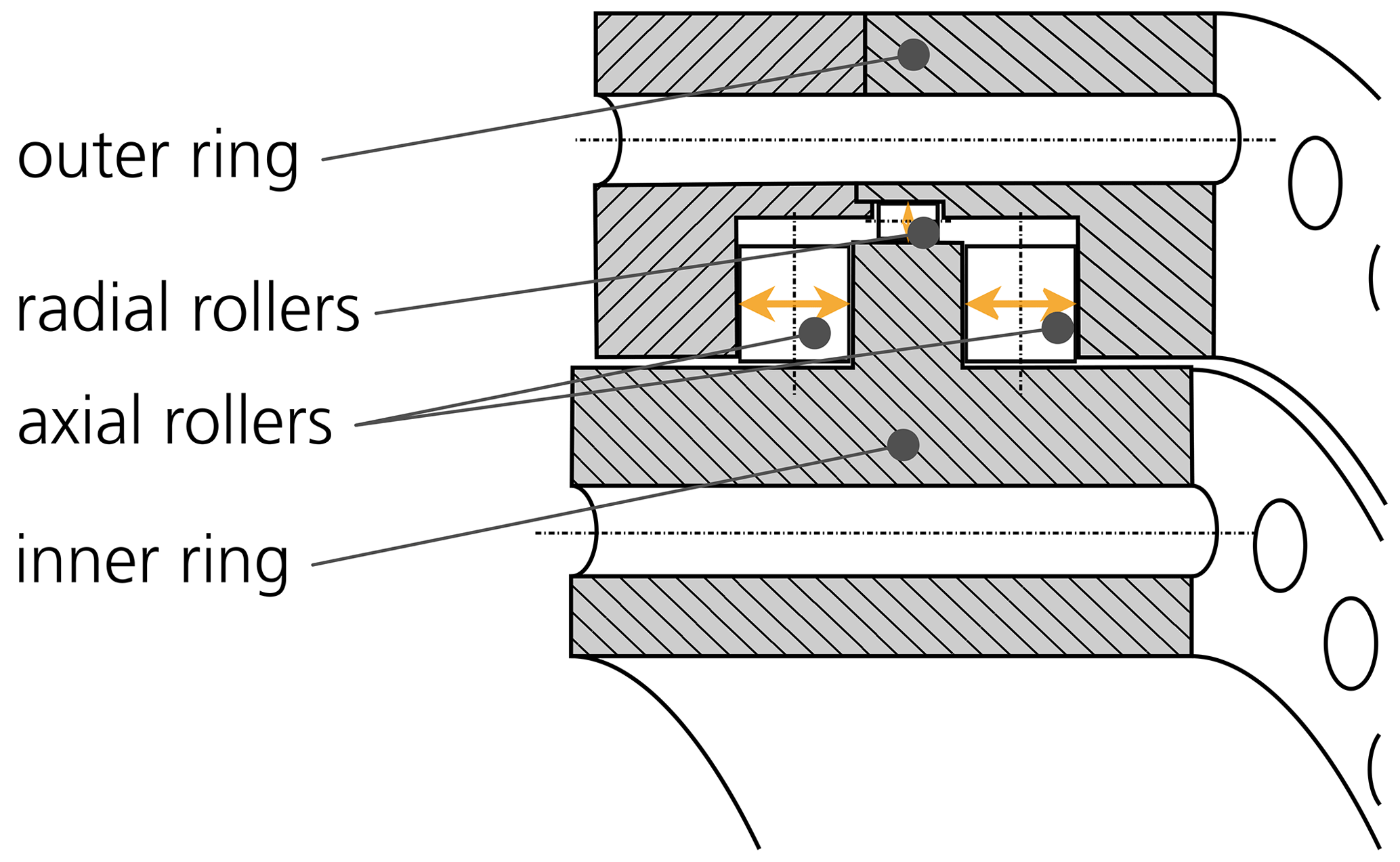 outer ring

radial rollers

axial rollers

inner ring