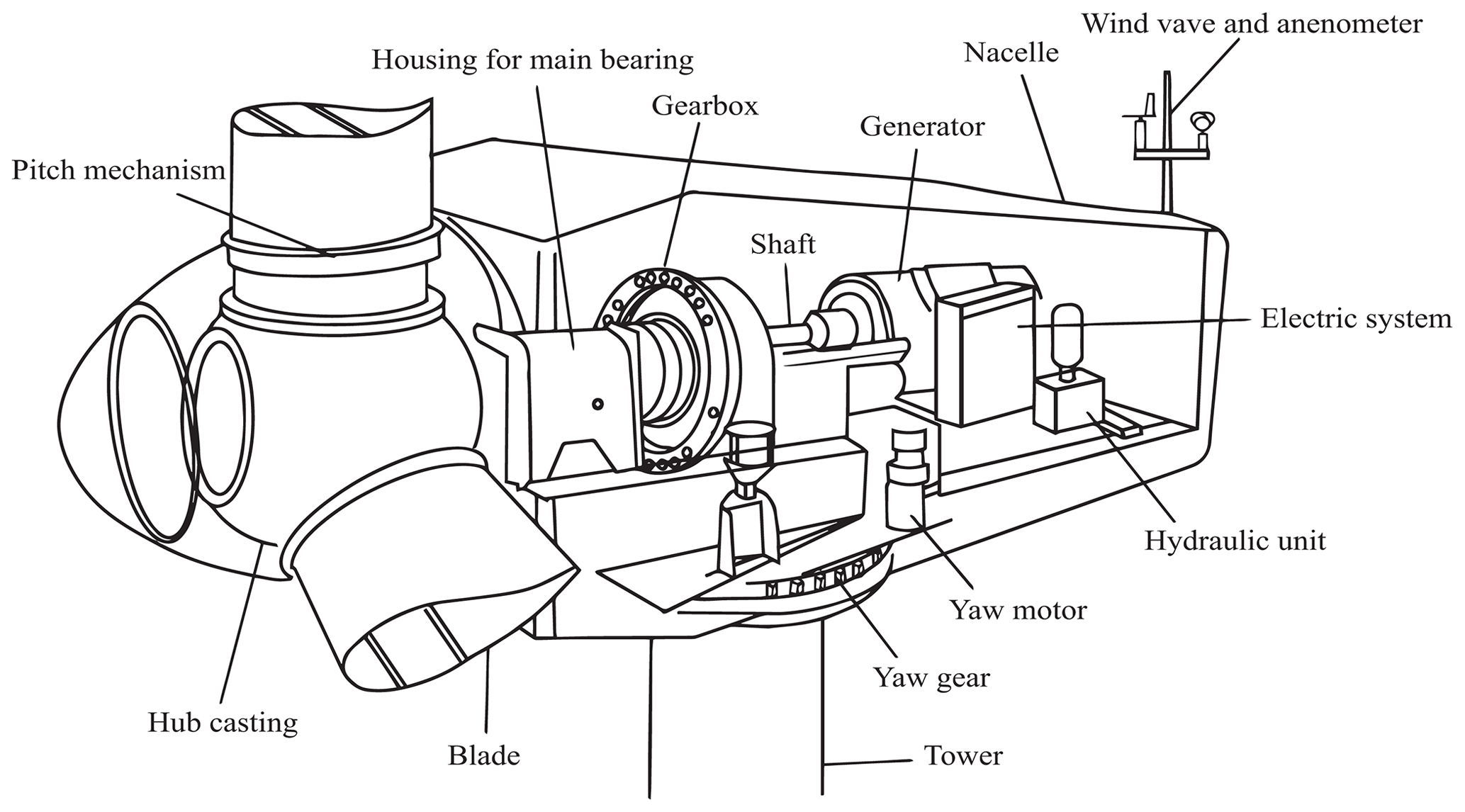 Wind vave and anenometer
Nacelle
Housing for main bearing
Gearbox
Generator
Pitch mechanism
Shaft
Electric system
Hydraulic unit
Yaw motor
Yaw gear
Hub casting
Blade
Tower