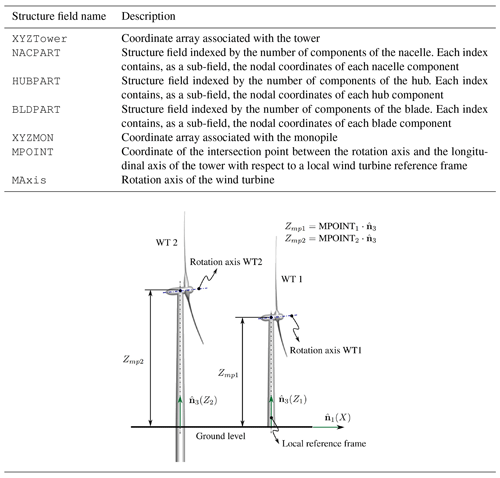 | Structure field name | Description |
|---|---|
| XYZTower | Coordinate array associated with the tower |
| NACPART | Structure field indexed by the number of components of the nacelle. Each index contains, as a sub-field, the nodal coordinates of each nacelle component |
| HUBPART | Structure field indexed by the number of components of the hub. Each index contains, as a sub-field, the nodal coordinates of each hub component |
| BLDPART | Structure field indexed by the number of components of the blade. Each index contains, as a sub-field, the nodal coordinates of each blade component |
| XYZMON | Coordinate array associated with the monopile |
| MPOINT | Coordinate of the intersection point between the rotation axis and the longitudinal axis of the tower with respect to a local wind turbine reference frame |
| MAxis | Rotation axis of the wind turbine |

$Z_{mp1} = \text{MPOINT}_1 \cdot \hat{\mathbf{n}}_3$
$Z_{mp2} = \text{MPOINT}_2 \cdot \hat{\mathbf{n}}_3$

WT 2

Rotation axis WT2

WT 1

Rotation axis WT1

$Z_{mp2}$

$Z_{mp1}$

$\hat{\mathbf{n}}_3(Z_2)$

$\hat{\mathbf{n}}_3(Z_1)$

$\hat{\mathbf{n}}_1(X)$

Ground level

Local reference frame