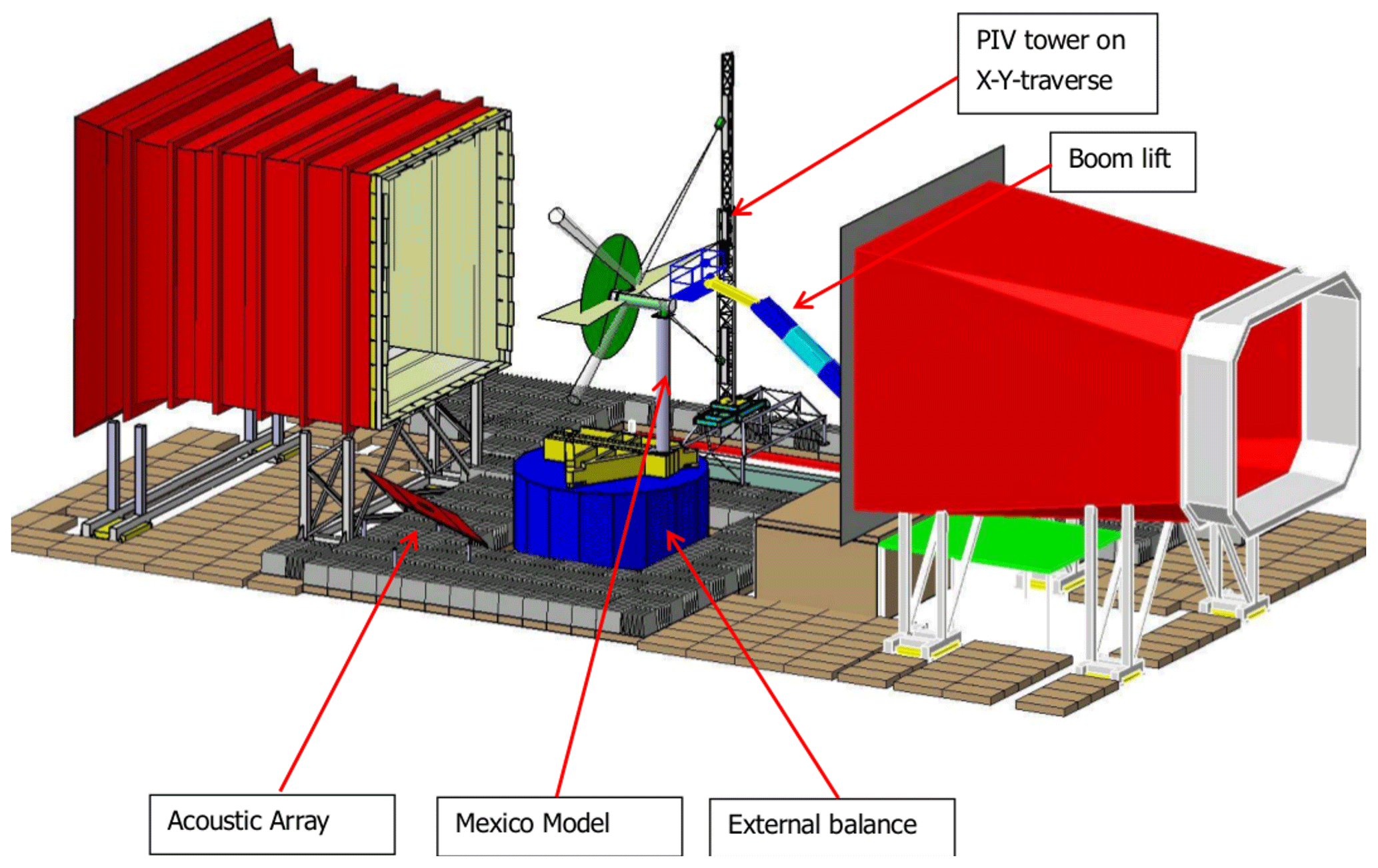 PIV tower on X-Y-traverse

Boom lift

Acoustic Array

Mexico Model

External balance